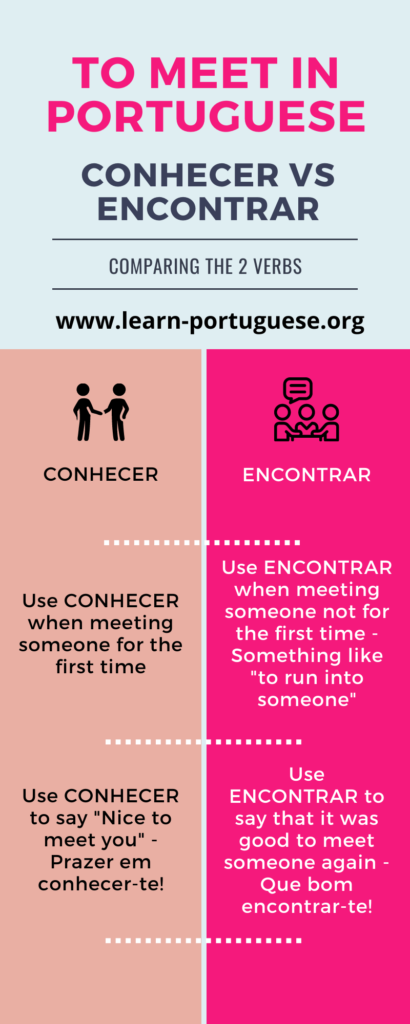 TO MEET IN PORTUGUESE

CONHECER VS ENCONTRAR

COMPARING THE 2 VERBS

www.learn-portuguese.org

CONHECER

Use CONHECER when meeting someone for the first time

Use CONHECER to say "Nice to meet you" - Prazer em conhecer-te!

ENCONTRAR

Use ENCONTRAR when meeting someone not for the first time - Something like "to run into someone"

Use ENCONTRAR to say that it was good to meet someone again - Que bom encontrar-te!